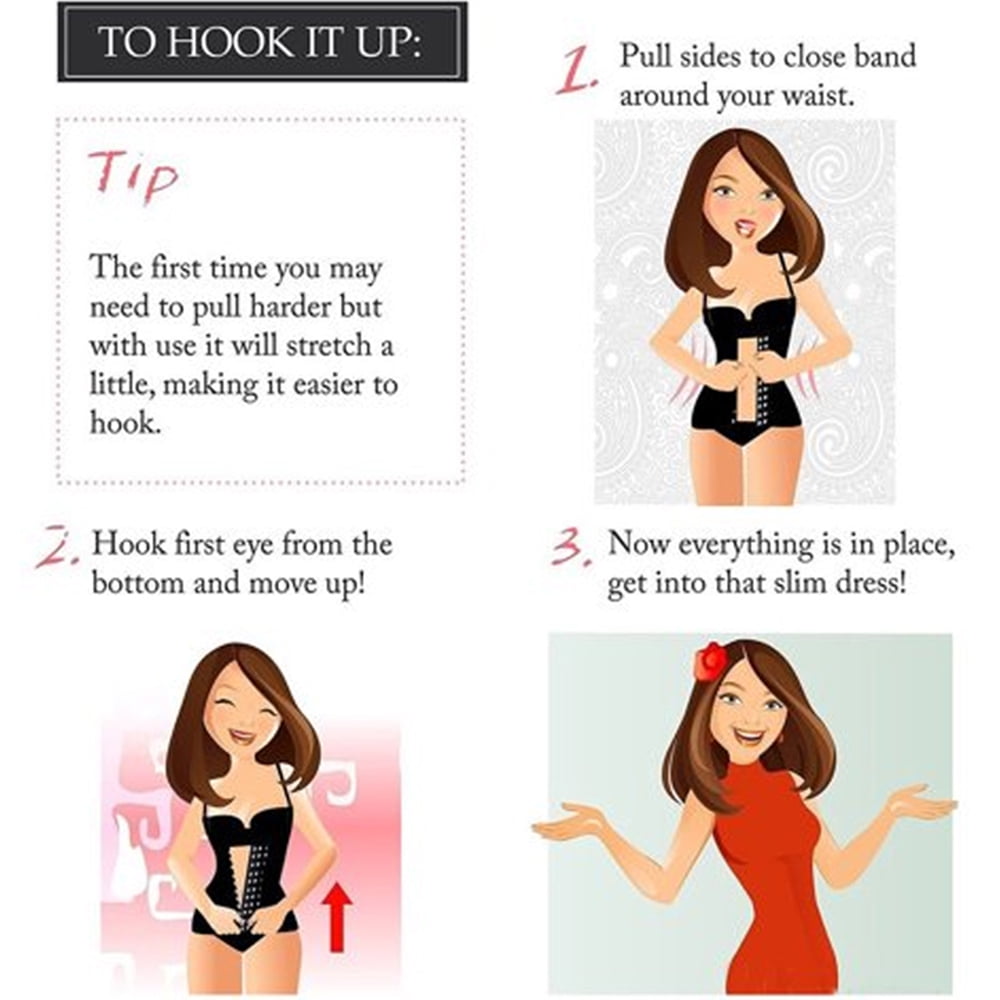 TO HOOK IT UP:

Tip

The first time you may need to pull harder but with use it will stretch a little, making it easier to hook.

1. Pull sides to close band around your waist.

2. Hook first eye from the bottom and move up!

3. Now everything is in place, get into that slim dress!