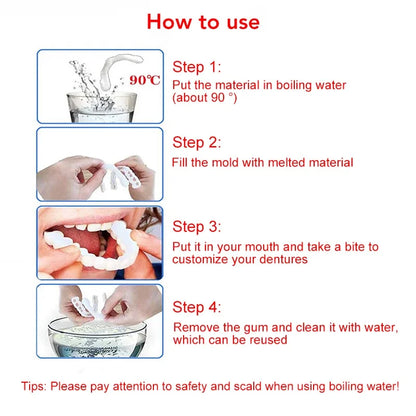 How to use

90℃

Step 1:
Put the material in boiling water (about 90 °)

Step 2:
Fill the mold with melted material

Step 3:
Put it in your mouth and take a bite to customize your dentures

Step 4:
Remove the gum and clean it with water, which can be reused

Tips: Please pay attention to safety and scald when using boiling water!