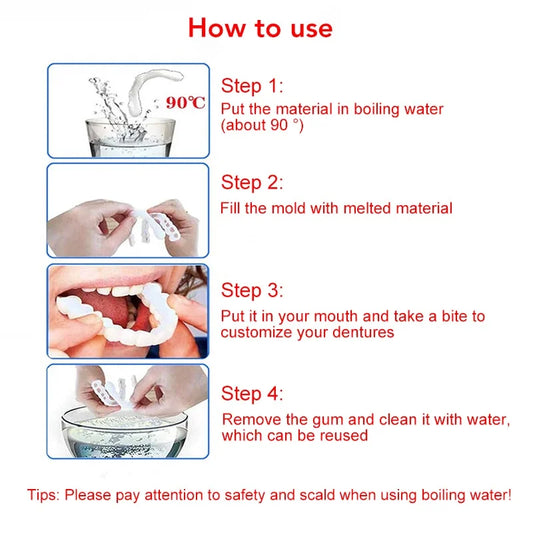 How to use

90℃

Step 1:
Put the material in boiling water (about 90 °)

Step 2:
Fill the mold with melted material

Step 3:
Put it in your mouth and take a bite to customize your dentures

Step 4:
Remove the gum and clean it with water, which can be reused

Tips: Please pay attention to safety and scald when using boiling water!